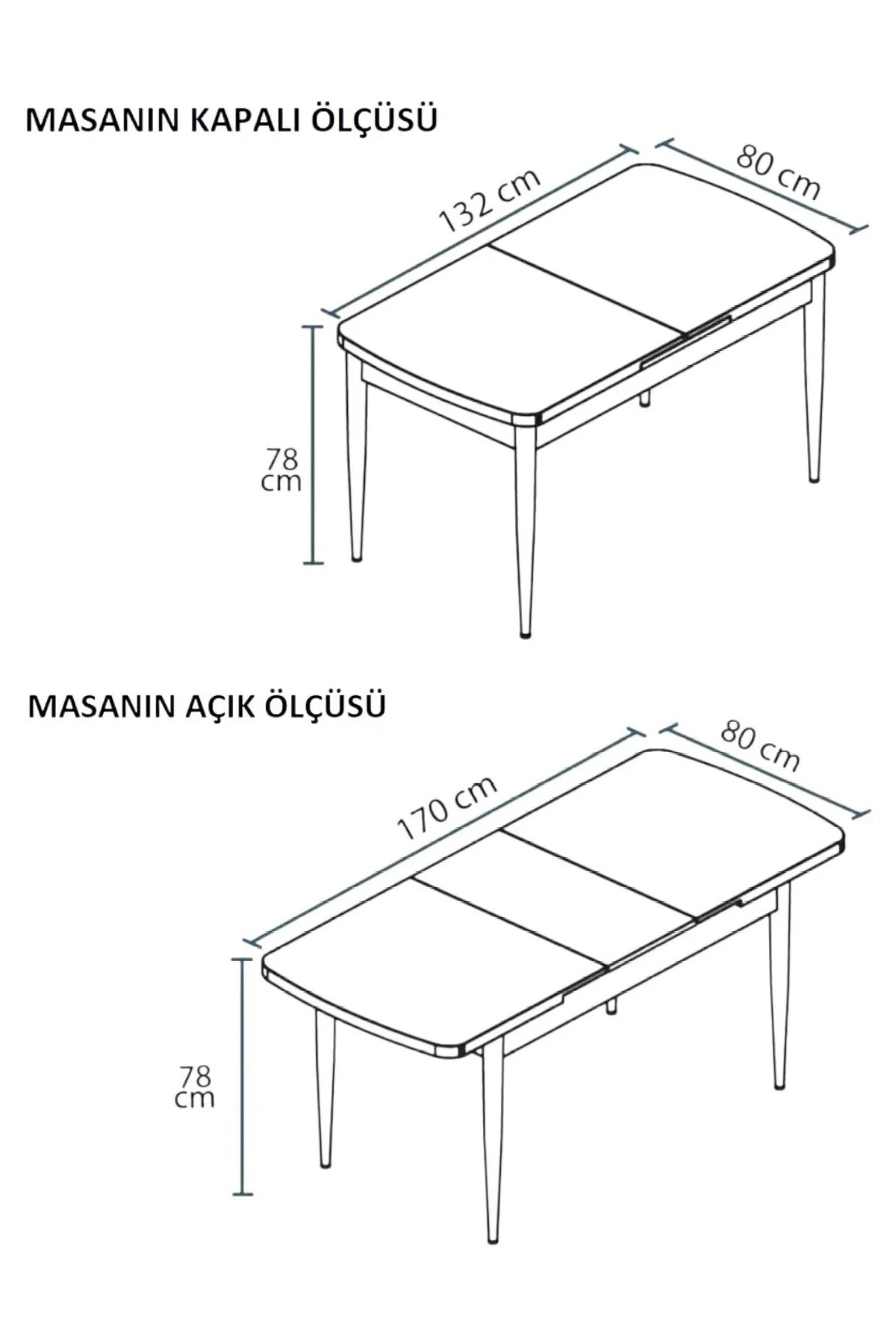 MASANIN KAPALI ÖLÇÜSÜ

132 cm

80 cm

78 cm

MASANIN AÇIK ÖLÇÜSÜ

170 cm

80 cm

78 cm